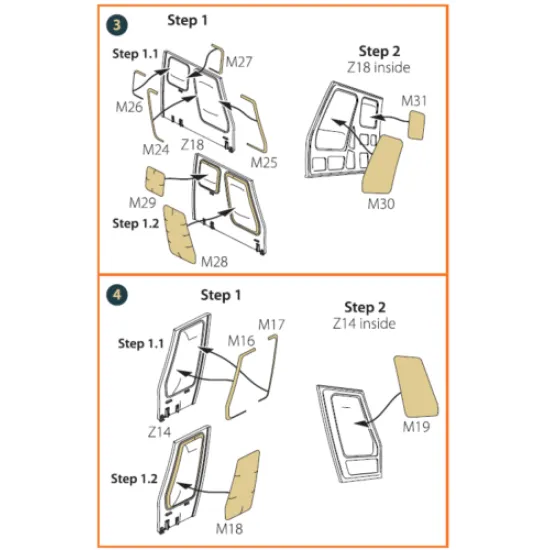 3

Step 1

Step 1.1

M27

M26

M24

Z18

M25

M29

Step 1.2

M28

Step 2
Z18 inside

M31

M30

4

Step 1

Step 1.1

M16

M17

Z14

Step 1.2

M18

Step 2
Z14 inside

M19