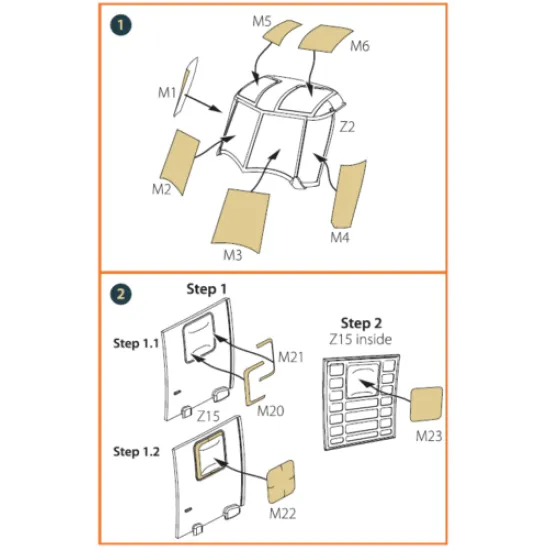 1

M5

M6

M1

Z2

M2

M3

M4

2

Step 1

Step 1.1

M21

M20

Z15

Step 1.2

M22

Step 2

Z15 inside

M23