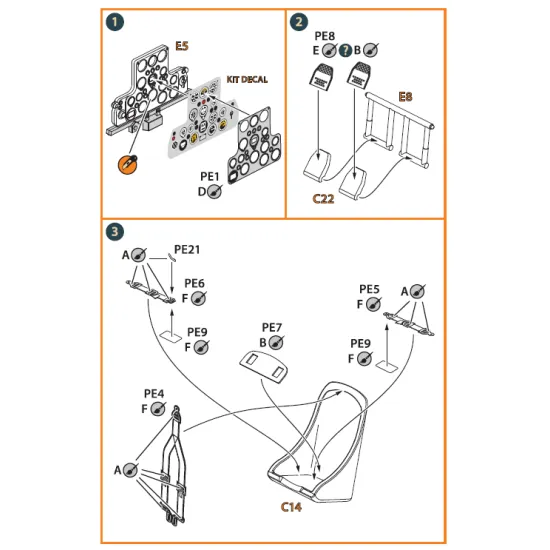 1

E5

KIT DECAL

PE1
D

2

PE8
E ? B

E8

C22

3

A PE21

PE6
F

PE9
F

PE7
B

PE5
F

A

PE9
F

PE4
F

A

C14