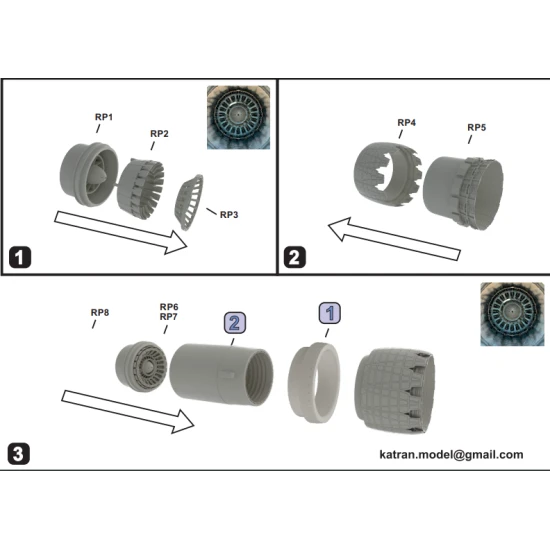 RP1
RP2
RP3
1

RP4
RP5
2

RP8
RP6
RP7
2
1
3
katran.model@gmail.com