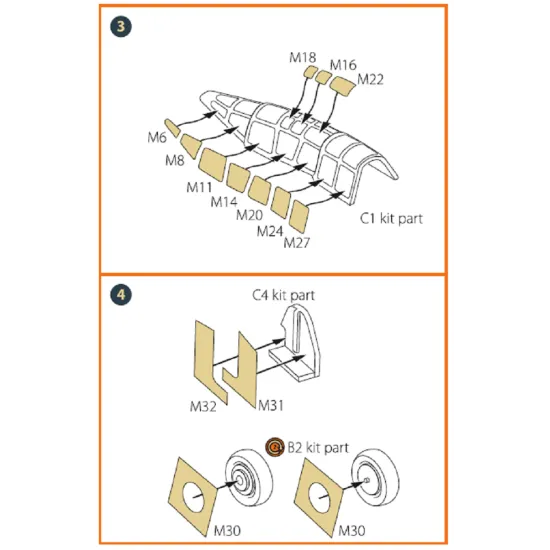 3

M18
M16
M22
M6
M8
M11
M14
M20
M24
M27
C1 kit part

4

C4 kit part
M32
M31
B2 kit part
M30
M30