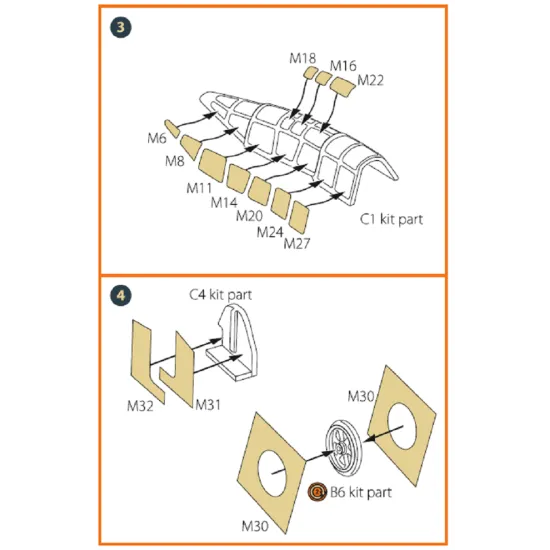 3

M18
M16
M22
M6
M8
M11
M14
M20
M24
M27
C1 kit part

4

C4 kit part
M32
M31
M30
B6 kit part
M30