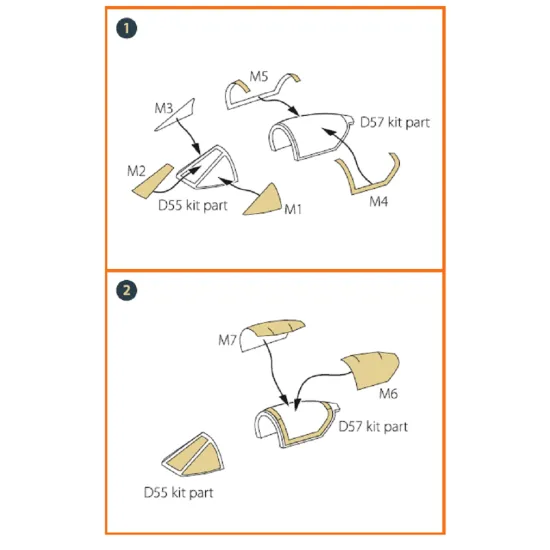 1

M5

M3

D57 kit part

M2

D55 kit part

M1

M4

2

M7

M6

D57 kit part

D55 kit part