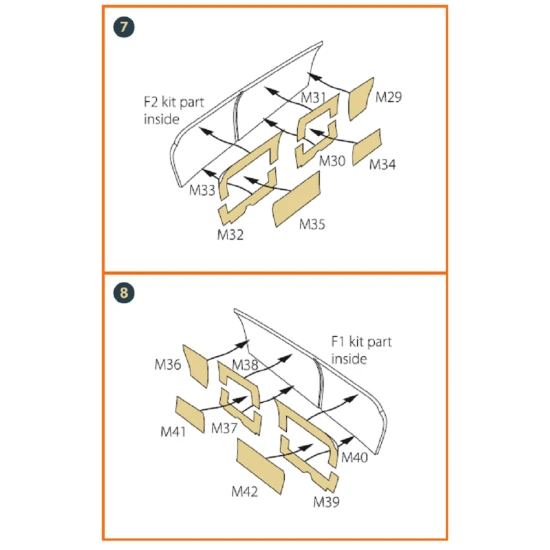 7

F2 kit part inside

M31

M29

M30

M34

M33

M32

M35

8

F1 kit part inside

M36

M38

M41

M37

M40

M42

M39