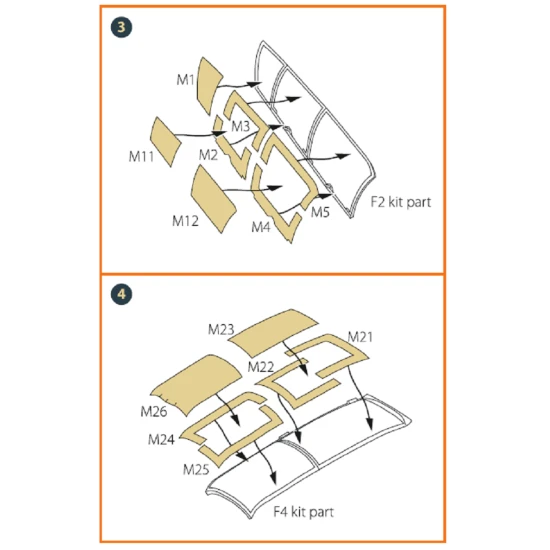 3

M1
M3
M11
M2
M12
M4
M5
F2 kit part

4

M23
M21
M22
M26
M24
M25
F4 kit part