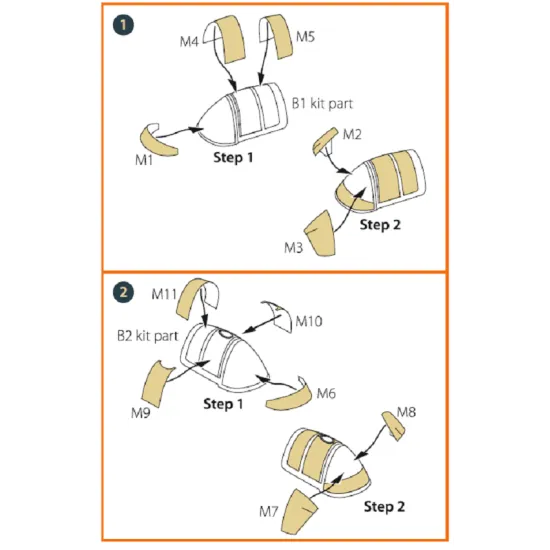 1

M4

M5

B1 kit part

M1

Step 1

M2

Step 2

M3

2

M11

M10

B2 kit part

M9

Step 1

M6

M8

M7

Step 2