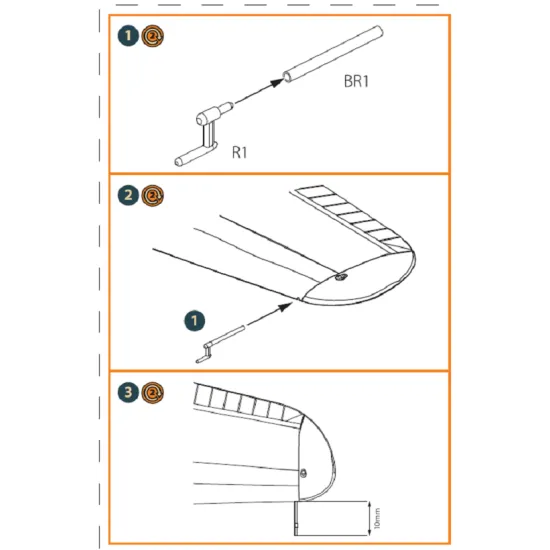 1 2

BR1

R1

2 2

1

3 2

10mm