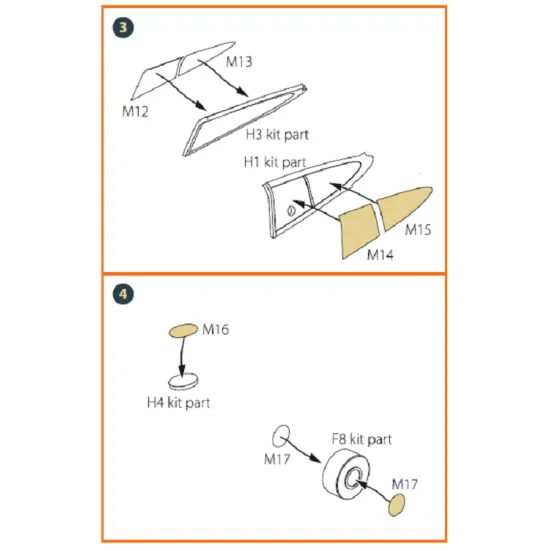 3

M13

M12

H3 kit part

H1 kit part

M15

M14

4

M16

H4 kit part

F8 kit part

M17

M17