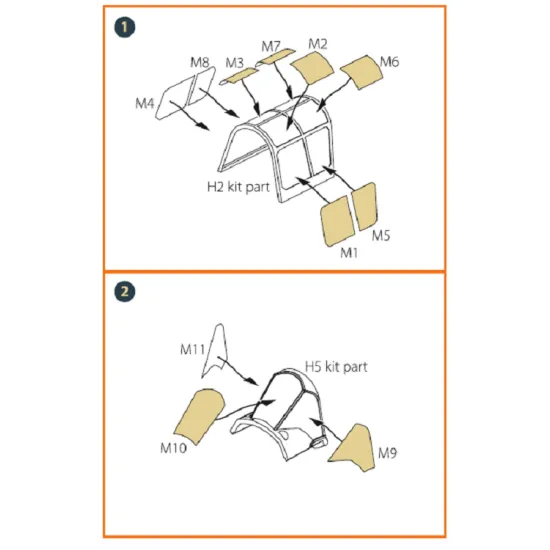 1

M8
M3
M7
M2
M6
M4
H2 kit part
M5
M1

2

M11
H5 kit part
M10
M9