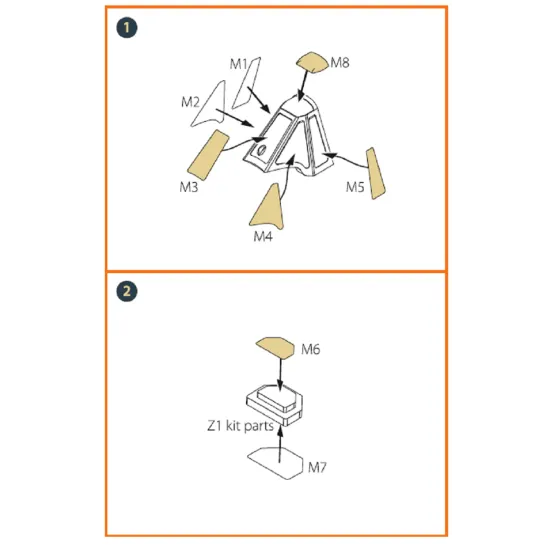 1

M1

M8

M2

M3

M5

M4

2

M6

Z1 kit parts

M7