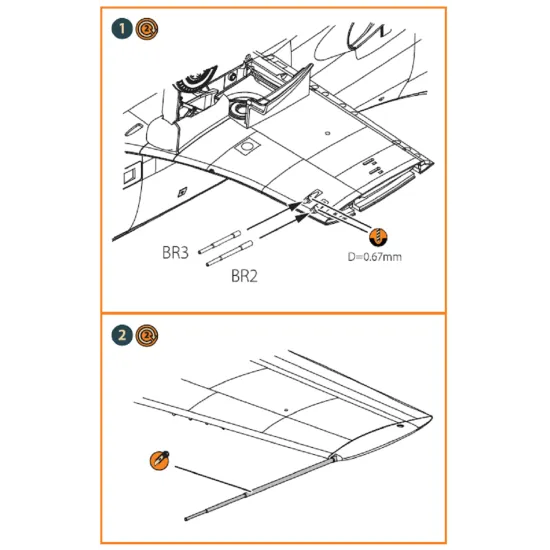 1

BR3

BR2

D=0.67mm

2