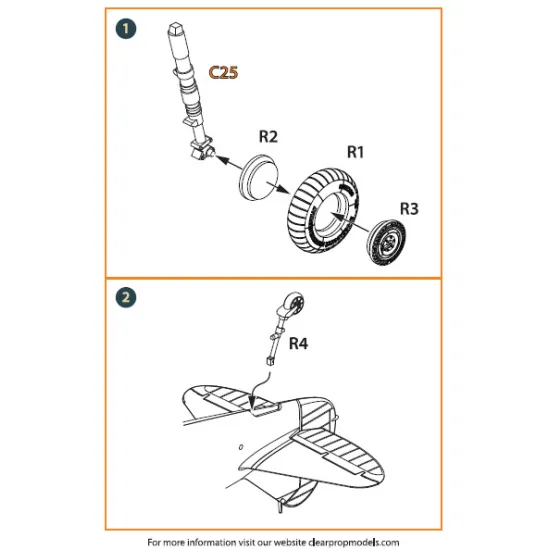 1

C25

R2

R1

R3

2

R4

For more information visit our website clearpropmodels.com