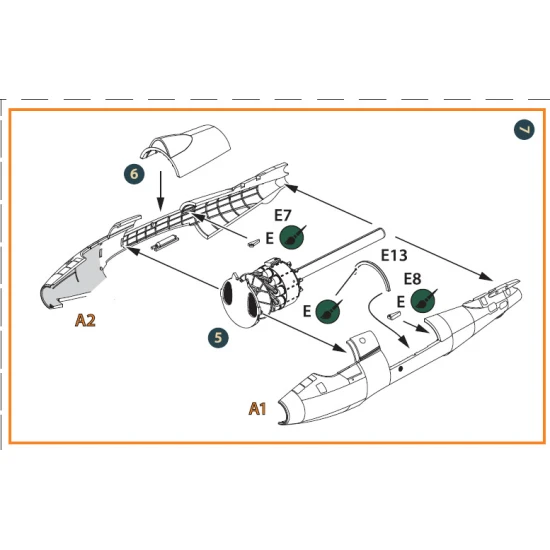 7

6

E7
E

E13

E8
E

E

A2

5

A1