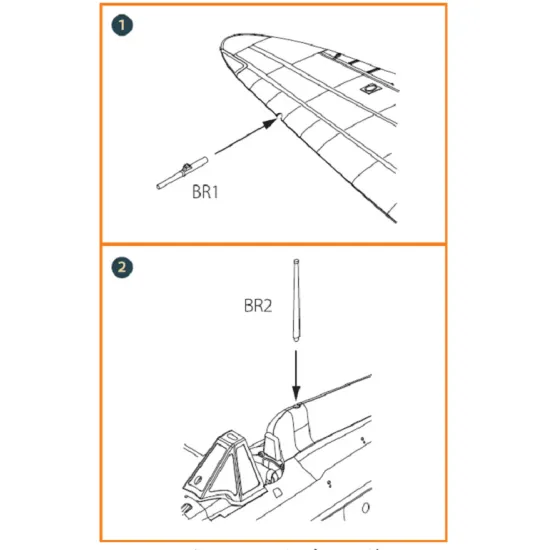 1

BR1

2

BR2