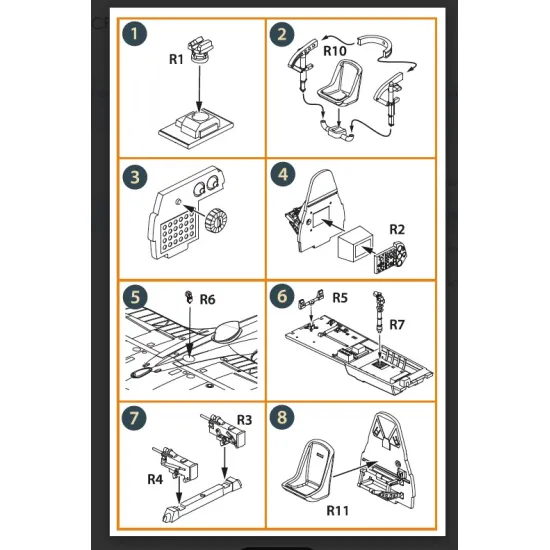 1
R1

2
R10

3

4
R2

5
R6

6
R5
R7

7
R3
R4

8
R11