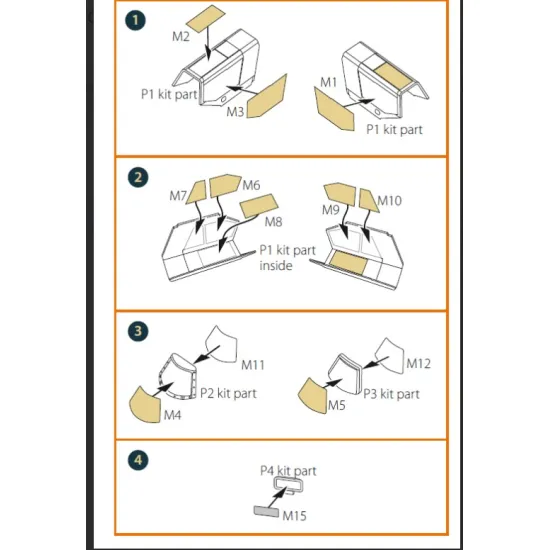 1

M2

P1 kit part

M3

M1

P1 kit part

2

M7

M6

M8

P1 kit part inside

M9

M10

3

M11

P2 kit part

M4

M12

P3 kit part

M5

4

P4 kit part

M15