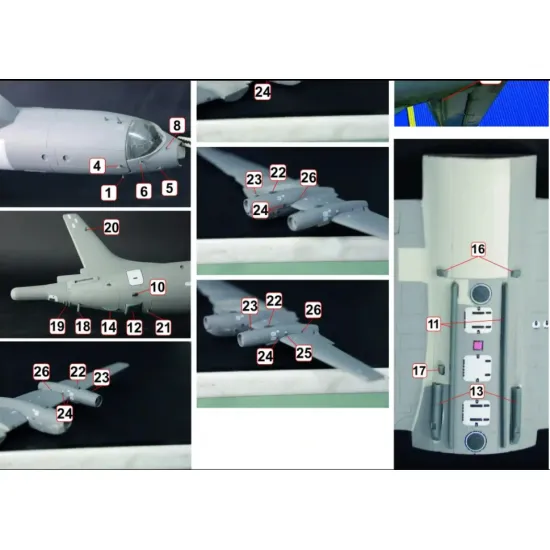 8
4
1
6
5
20
10
19
18
14
12
21
26
22
23
24
24
23
22
26
24
23
22
26
24
25
16
11
17
13