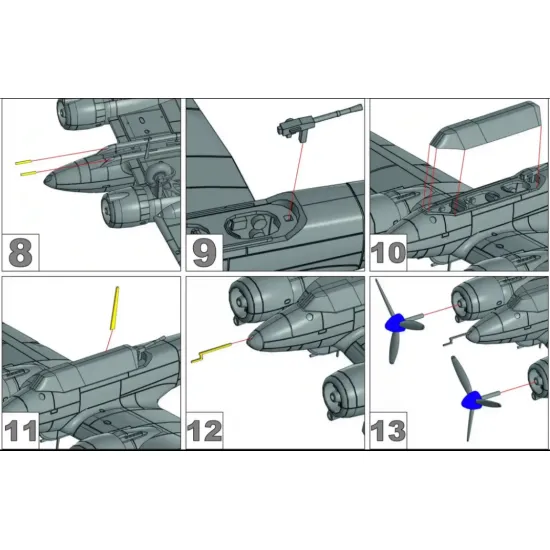 8

9

10

11

12

13