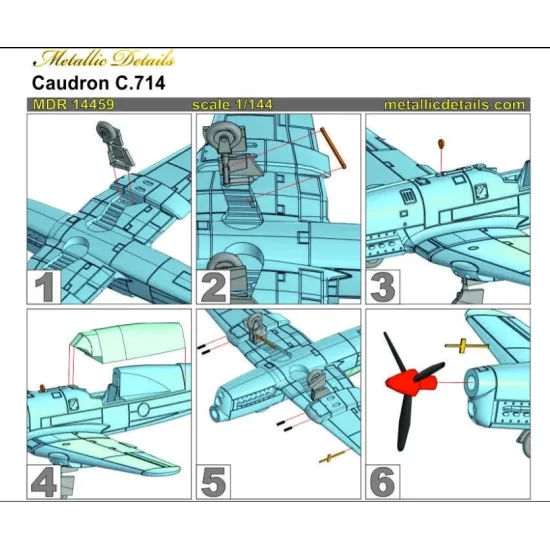 Metallic Details
Caudron C.714
MDR 14459 scale 1/144 metallicdetails.com

1
2
3
4
5
6