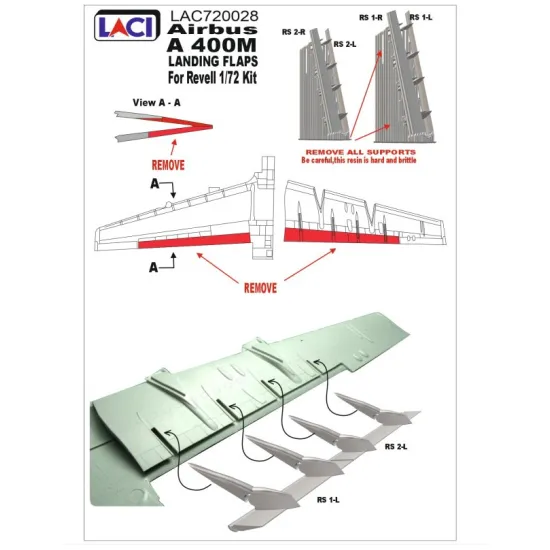 LACI
LAC720028
Airbus
A 400M
LANDING FLAPS
For Revell 1/72 Kit

RS 2-R
RS 2-L
RS 1-R
RS 1-L

View A - A

REMOVE

REMOVE ALL SUPPORTS
Be careful,this resin is hard and brittle

A
A

REMOVE

RS 2-L
RS 1-L