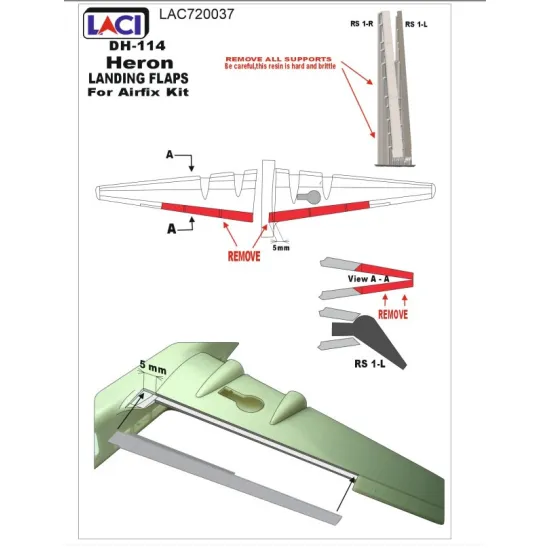 LACI LAC720037

DH-114
Heron
LANDING FLAPS
For Airfix Kit

RS 1-R RS 1-L

REMOVE ALL SUPPORTS
Be careful,this resin is hard and brittle

A

A

REMOVE

5mm

View A - A

REMOVE

RS 1-L

5 mm