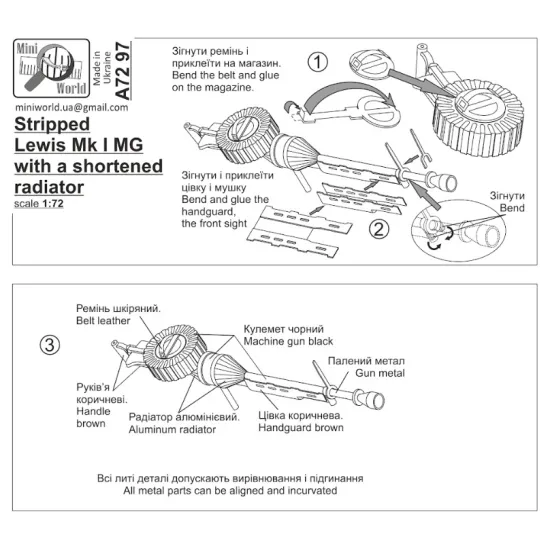 Mini World

Made in Ukraine

A72 97

miniworld.ua@gmail.com

Stripped Lewis Mk I MG with a shortened radiator

scale 1:72

Зігнути ремінь і приклеїти на магазин.
Bend the belt and glue on the magazine.

①

Зігнути і приклеїти цівку і мушку
Bend and glue the handguard, the front sight

②

Зігнути
Bend

③

Ремінь шкіряний.
Belt leather

Кулемет чорний
Machine gun black

Палений метал
Gun metal

Руків'я коричневі.
Handle brown

Радіатор алюмінієвий.
Aluminum radiator

Цівка коричнева.
Handguard brown

Всі литі деталі допускають вирівнювання і підгинання
All metal parts can be aligned and incurvated