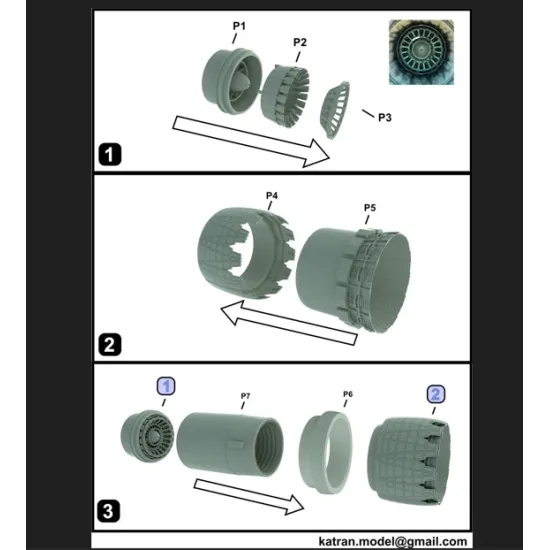 P1
P2
P3
1

P4
P5
2

1
P7
P6
2
3

katran.model@gmail.com