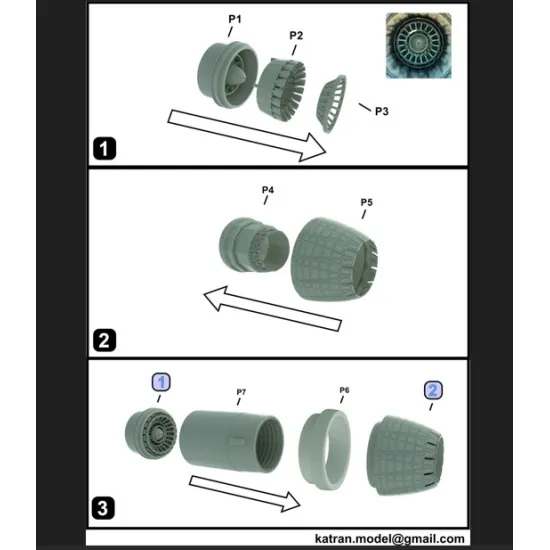 P1
P2
P3
1

P4
P5
2

1
P7
P6
2
3

katran.model@gmail.com