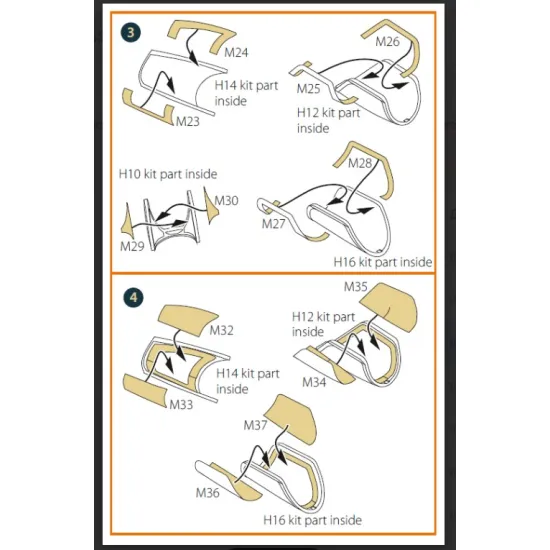 3

M24

H14 kit part inside

M23

M26

M25

H12 kit part inside

H10 kit part inside

M30

M29

M28

M27

H16 kit part inside

4

M32

H14 kit part inside

M33

M35

H12 kit part inside

M34

M37

M36

H16 kit part inside