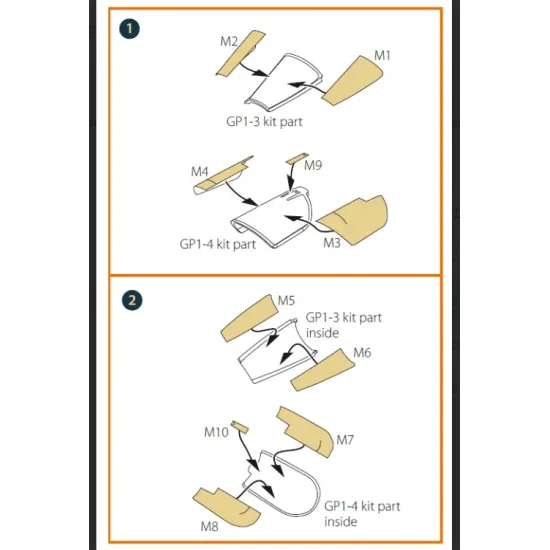 1

M2

M1

GP1-3 kit part

M4

M9

GP1-4 kit part

M3

2

M5

GP1-3 kit part inside

M6

M10

M7

GP1-4 kit part inside

M8