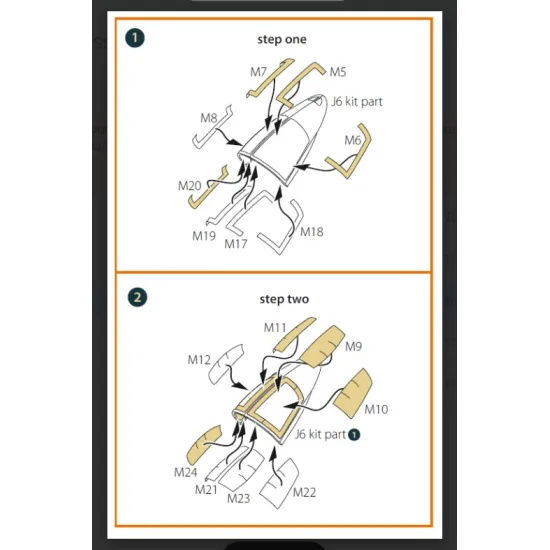 1
step one

M7
M5
J6 kit part
M8
M6
M20
M19
M17
M18

2
step two

M11
M9
M12
M10
J6 kit part 1
M24
M21
M23
M22