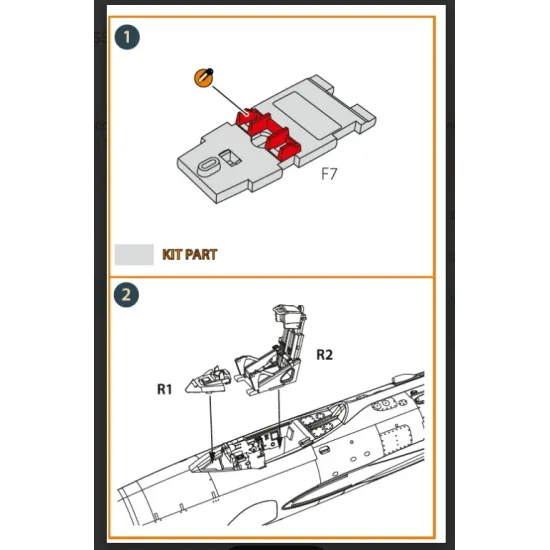 1

F7

KIT PART

2

R2

R1