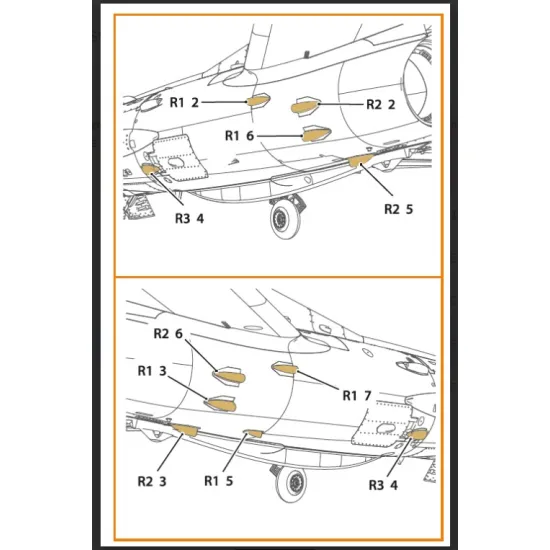 R1 2
R2 2
R1 6
R3 4
R2 5

R2 6
R1 3
R1 7
R2 3
R1 5
R3 4