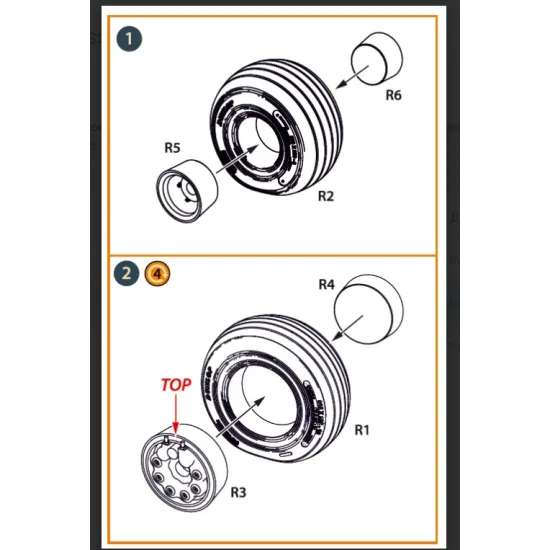 1

R6

R5

R2

2 4

R4

TOP

R1

R3