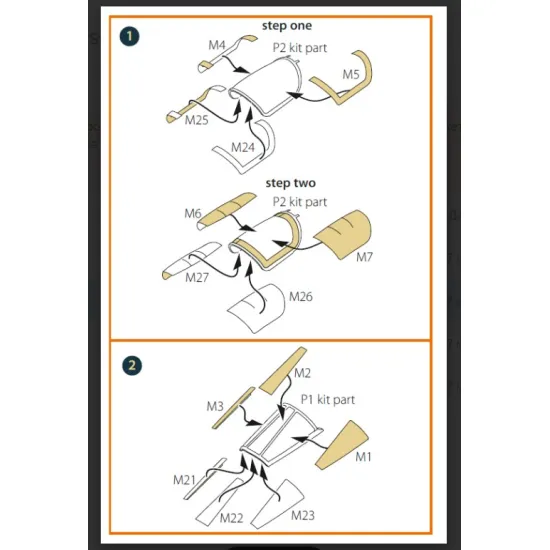 1
step one
M4
P2 kit part
M5
M25
M24
step two
M6
P2 kit part
M7
M27
M26

2
M2
M3
P1 kit part
M1
M21
M22
M23