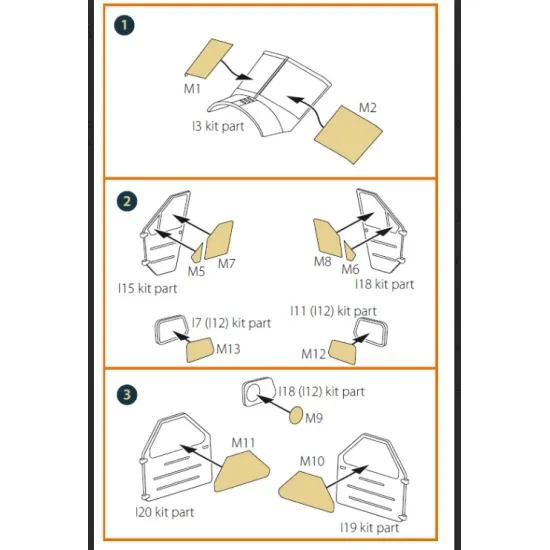 1

M1

I3 kit part

M2

2

M5

M7

I15 kit part

M8

M6

I18 kit part

I7 (I12) kit part

M13

I11 (I12) kit part

M12

3

I18 (I12) kit part

M9

M11

I20 kit part

M10

I19 kit part