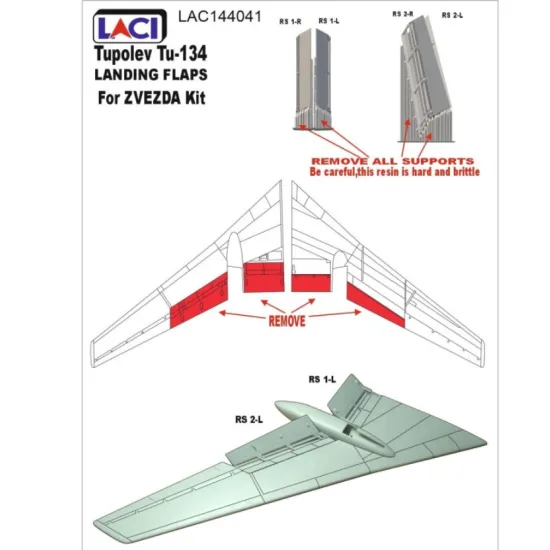 LACI LAC144041

Tupolev Tu-134
LANDING FLAPS
For ZVEZDA Kit

RS 1-R RS 1-L
RS 2-R RS 2-L

REMOVE ALL SUPPORTS
Be careful,this resin is hard and brittle

REMOVE

RS 1-L
RS 2-L