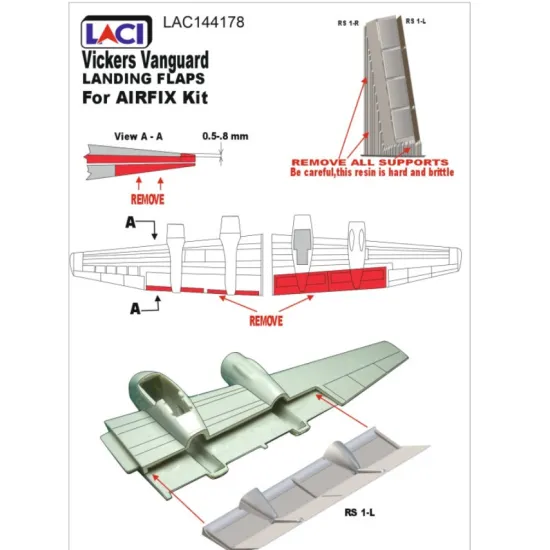 LACI

LAC144178

Vickers Vanguard
LANDING FLAPS
For AIRFIX Kit

RS 1-R RS 1-L

REMOVE ALL SUPPORTS
Be careful,this resin is hard and brittle

View A - A

0.5-.8 mm

REMOVE

A

A

REMOVE

RS 1-L