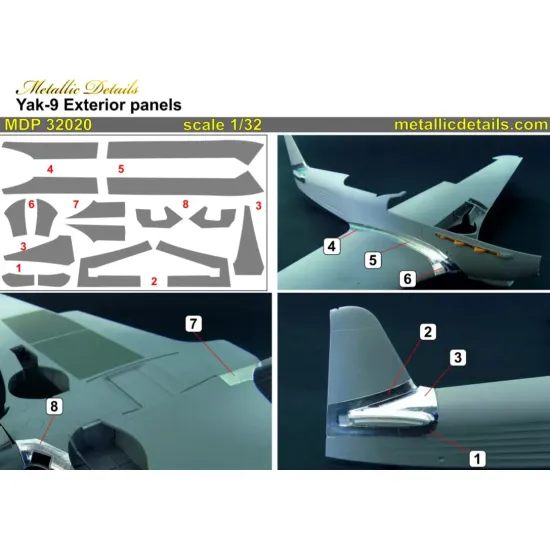 Metallic Details
Yak-9 Exterior panels

MDP 32020 scale 1/32 metallicdetails.com

4 5
6 7 8 3
3
1 2

4
5
6

7
8

2
3
1