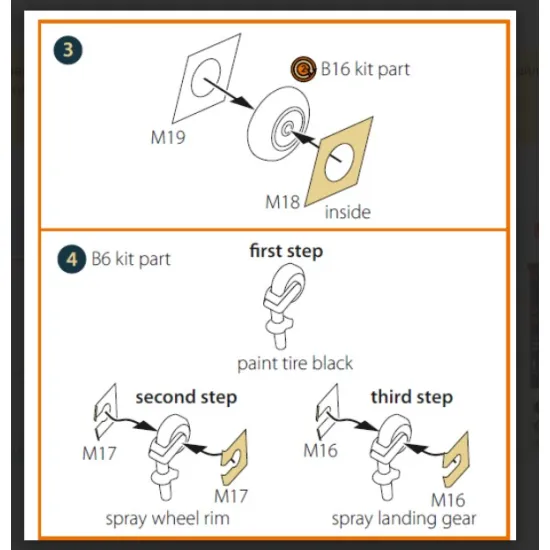 3

2 B16 kit part

M19

M18 inside

4 B6 kit part

first step

paint tire black

second step

M17

M17

spray wheel rim

third step

M16

M16

spray landing gear