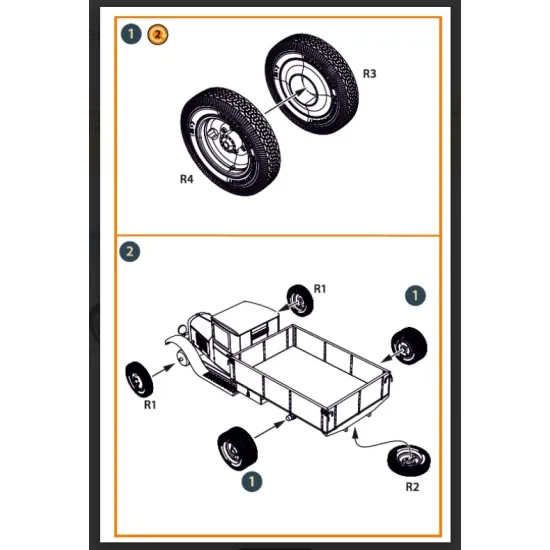 1 2

R3

R4

2

R1

1

R1

1

R2