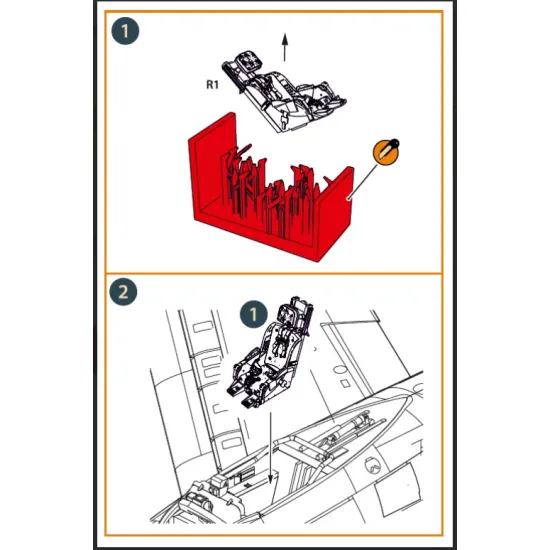 1

R1

2

1