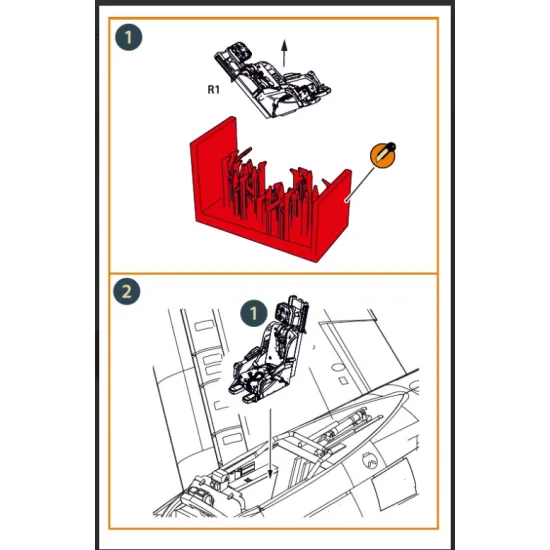 1

R1

2

1