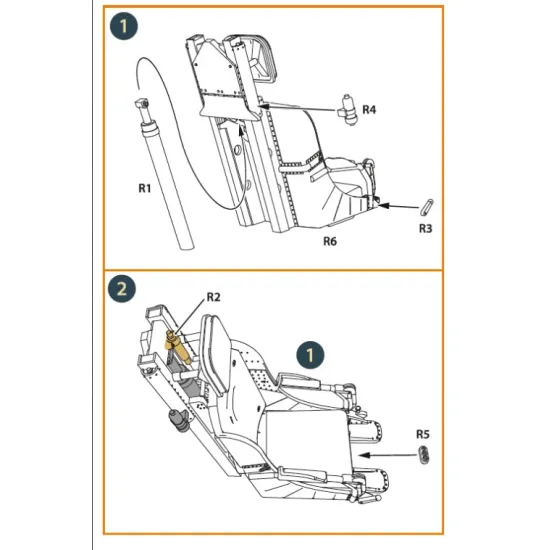 1

R4

R1

R3

R6

2

R2

1

R5