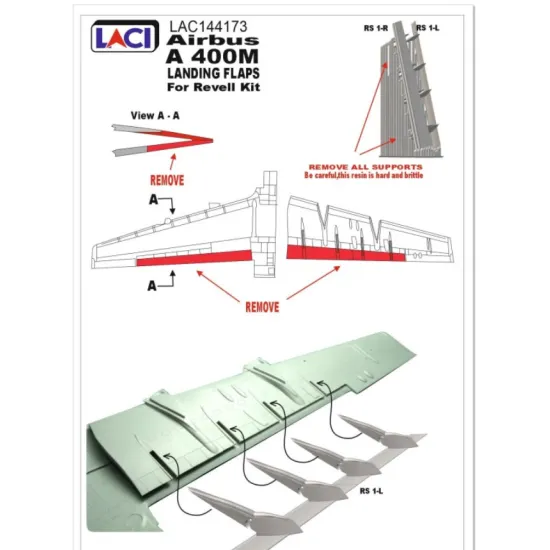 LACI

LAC144173
Airbus
A 400M
LANDING FLAPS
For Revell Kit

RS 1-R
RS 1-L

View A - A

REMOVE

REMOVE ALL SUPPORTS
Be careful,this resin is hard and brittle

A

A

REMOVE

RS 1-L