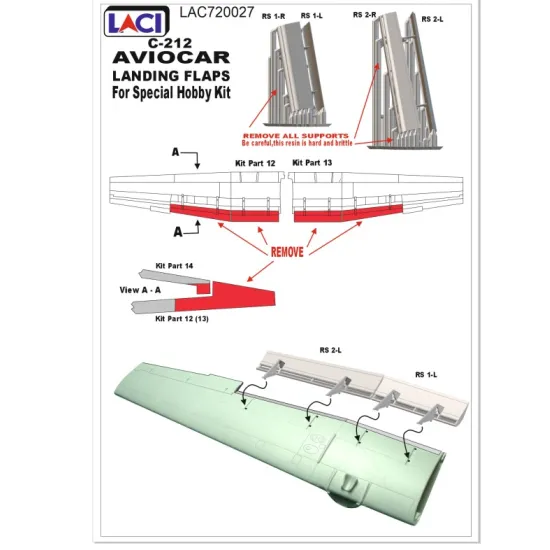 LACI LAC720027

C-212
AVIOCAR
LANDING FLAPS
For Special Hobby Kit

RS 1-R RS 1-L RS 2-R RS 2-L

REMOVE ALL SUPPORTS
Be careful,this resin is hard and brittle

A

Kit Part 12 Kit Part 13

A

REMOVE

Kit Part 14

View A - A

Kit Part 12 (13)

RS 2-L

RS 1-L