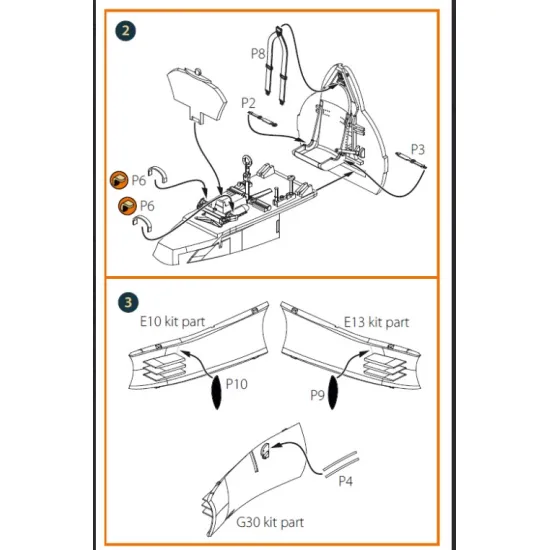 2

P8

P2

P3

P6

P6

3

E10 kit part

E13 kit part

P10

P9

P4

G30 kit part