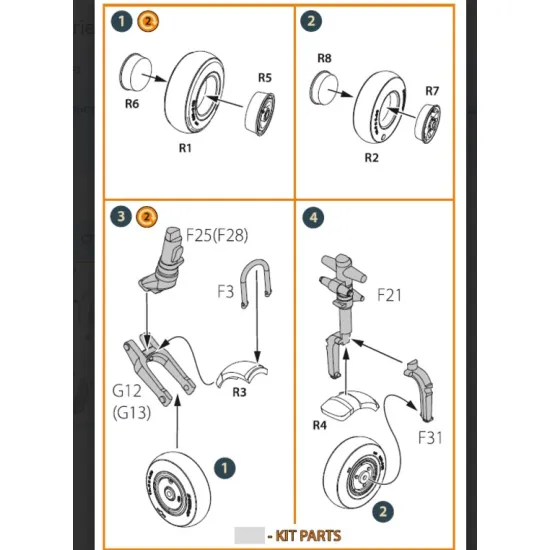 1 2
R6
R5
R1

2
R8
R7
R2

3 2
F25(F28)
F3
G12
(G13)
R3
1

4
F21
R4
F31
2

- KIT PARTS