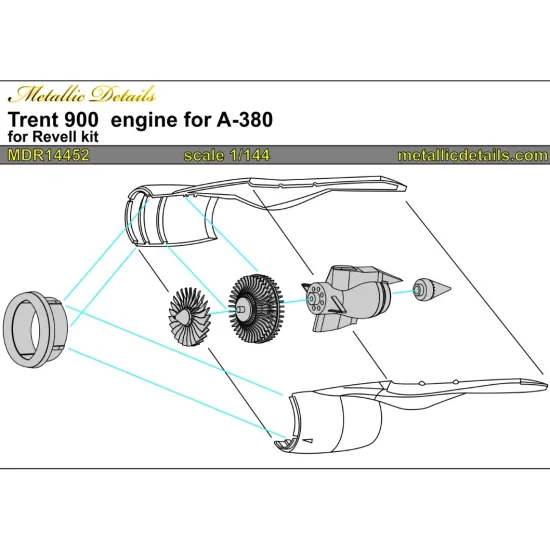 Metallic Details

Trent 900 engine for A-380
for Revell kit

MDR14452 scale 1/144 metallicdetails.com