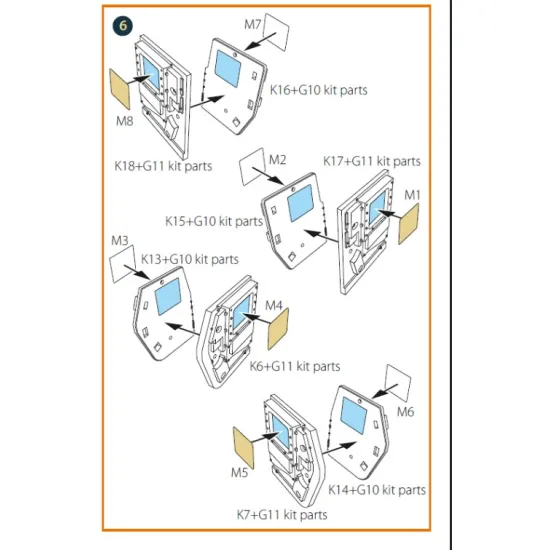 6

M7

K16+G10 kit parts

M8

K18+G11 kit parts

M2

K17+G11 kit parts

M1

K15+G10 kit parts

M3

K13+G10 kit parts

M4

K6+G11 kit parts

M6

M5

K14+G10 kit parts

K7+G11 kit parts